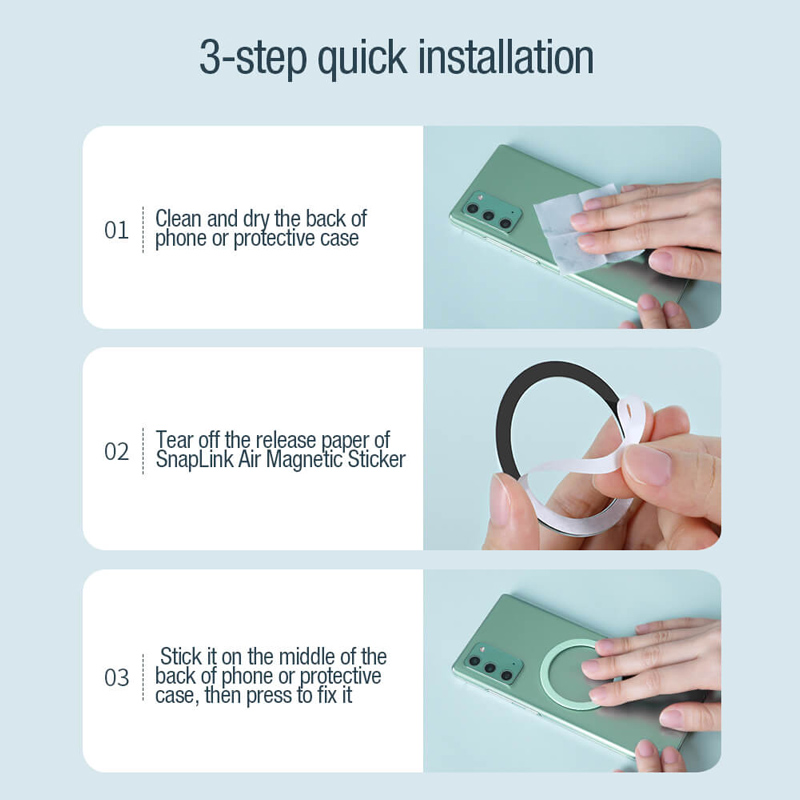 3-step quick installation

01 Clean and dry the back of phone or protective case

02 Tear off the release paper of SnapLink Air Magnetic Sticker

03 Stick it on the middle of the back of phone or protective case, then press to fix it