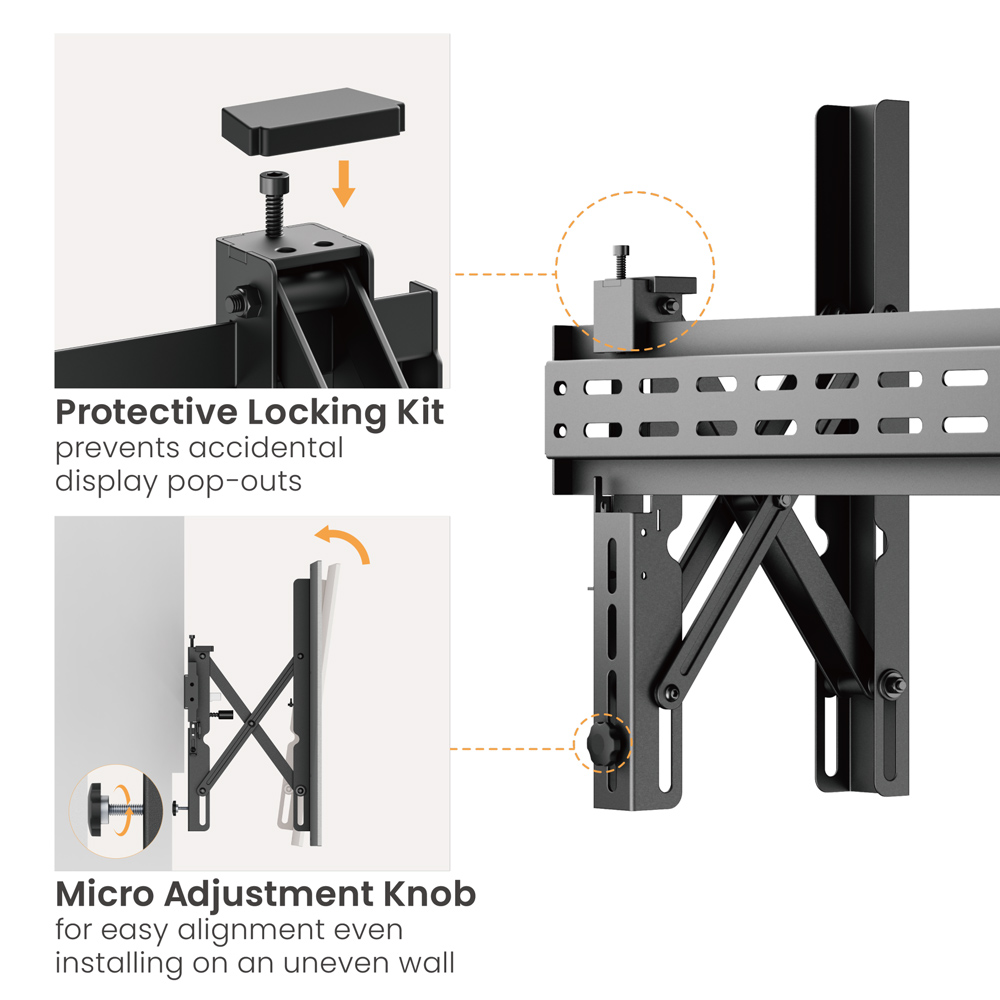 Protective Locking Kit
prevents accidental display pop-outs

Micro Adjustment Knob
for easy alignment even installing on an uneven wall