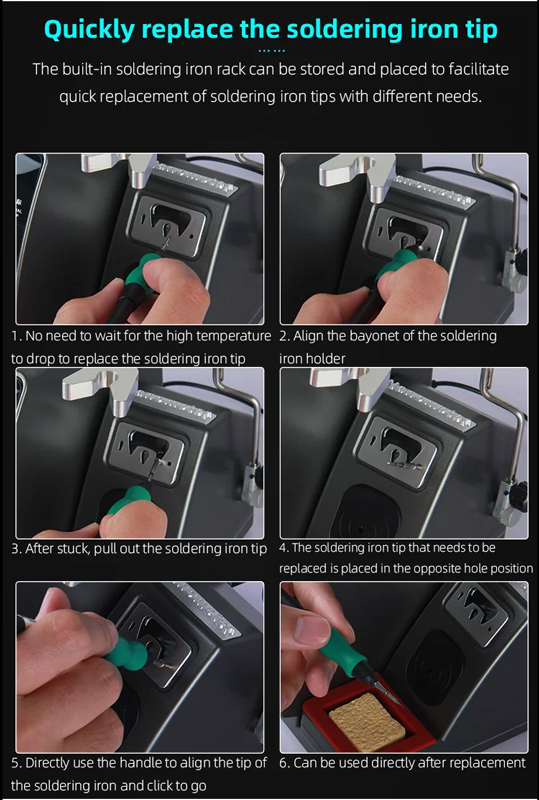 Quickly replace the soldering iron tip

The built-in soldering iron rack can be stored and placed to facilitate quick replacement of soldering iron tips with different needs.

1. No need to wait for the high temperature to drop to replace the soldering iron tip

2. Align the bayonet of the soldering iron holder

3. After stuck, pull out the soldering iron tip

4. The soldering iron tip that needs to be replaced is placed in the opposite hole position

5. Directly use the handle to align the tip of the soldering iron and click to go

6. Can be used directly after replacement