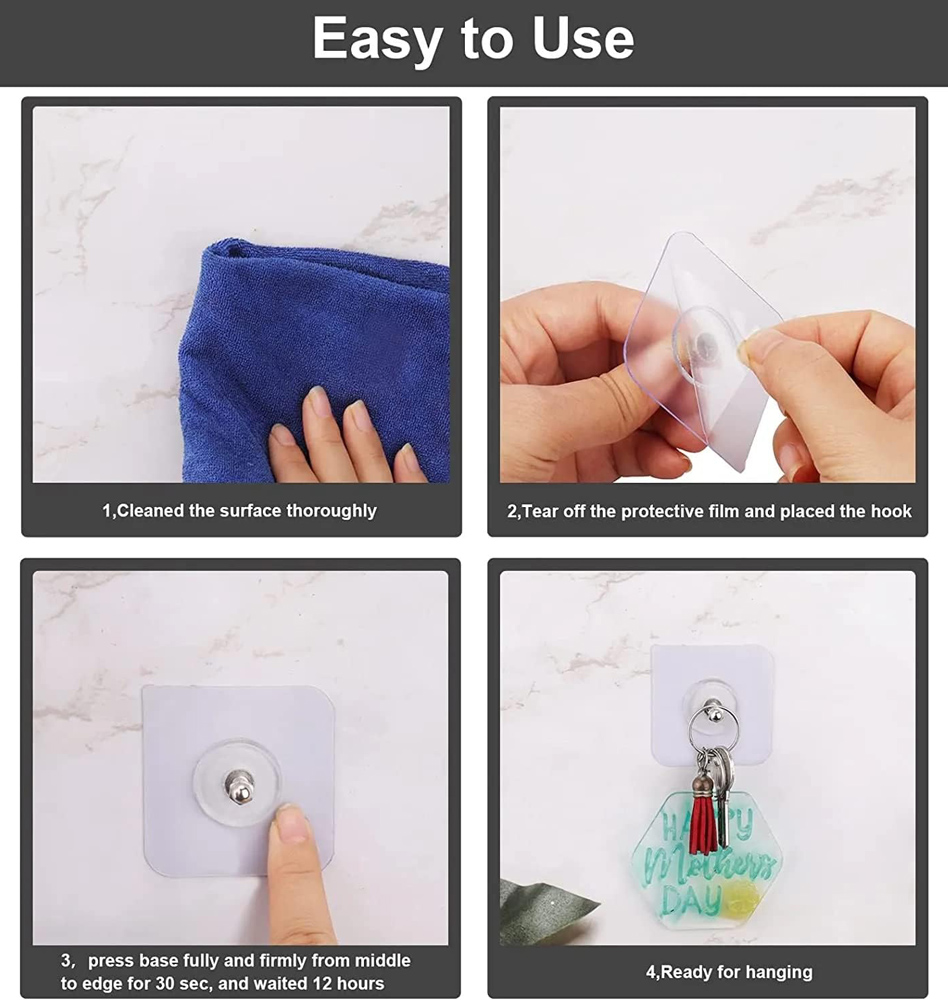 Easy to Use

1,Cleaned the surface thoroughly

2,Tear off the protective film and placed the hook

3, press base fully and firmly from middle to edge for 30 sec, and waited 12 hours

HAPPY Mothers DAY

4,Ready for hanging