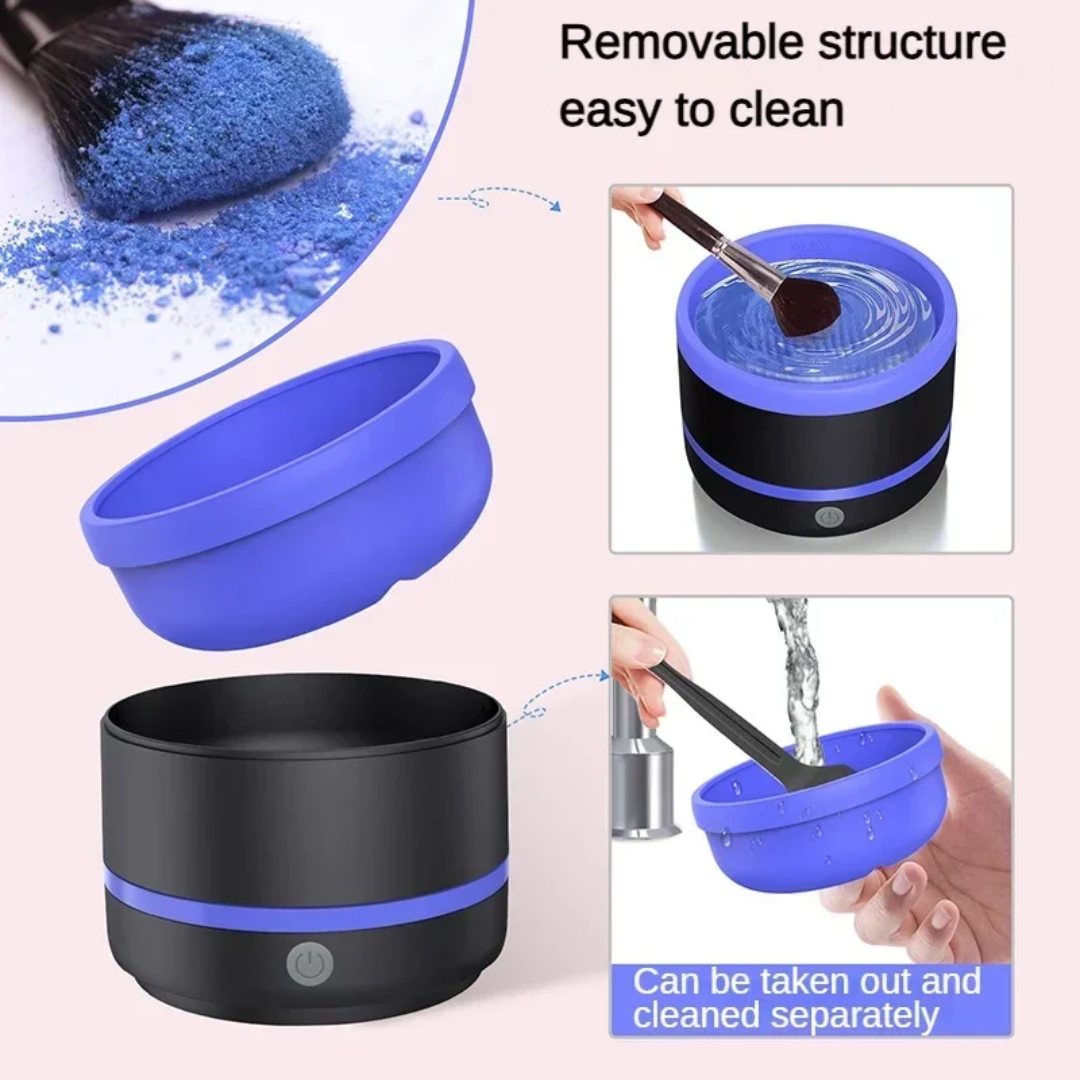 Removable structure easy to clean

Can be taken out and cleaned separately