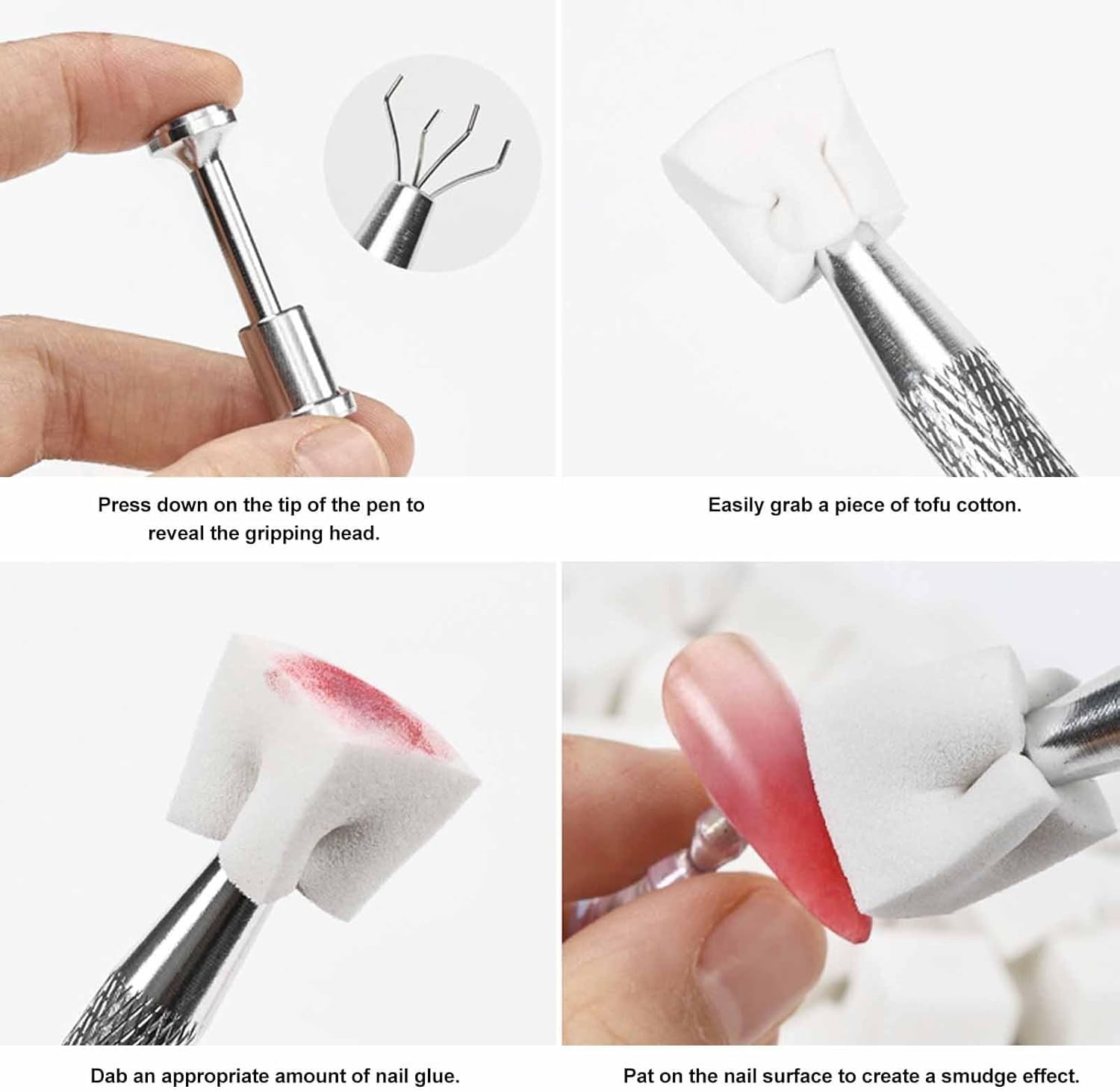 Press down on the tip of the pen to reveal the gripping head.

Easily grab a piece of tofu cotton.

Dab an appropriate amount of nail glue.

Pat on the nail surface to create a smudge effect.