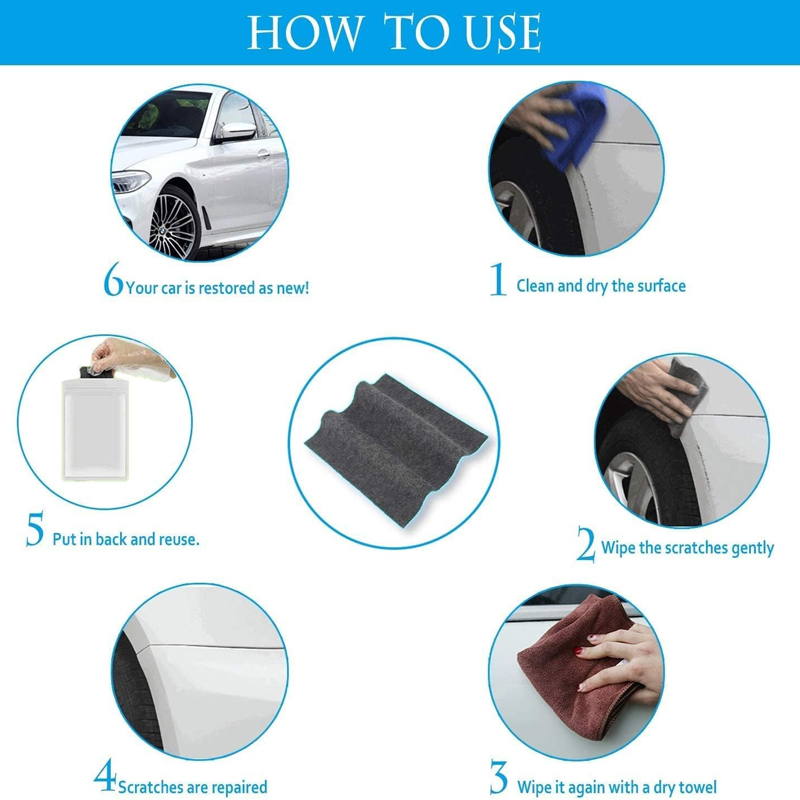 HOW TO USE

6 Your car is restored as new!

1 Clean and dry the surface

5 Put in back and reuse.

2 Wipe the scratches gently

4 Scratches are repaired

3 Wipe it again with a dry towel