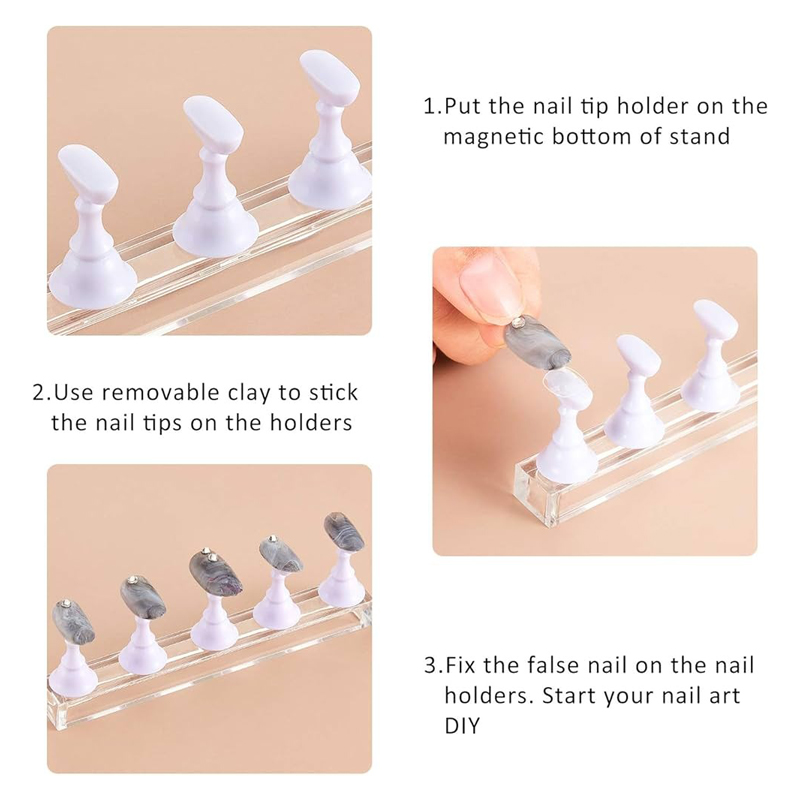 1.Put the nail tip holder on the magnetic bottom of stand

2.Use removable clay to stick the nail tips on the holders

3.Fix the false nail on the nail holders. Start your nail art DIY