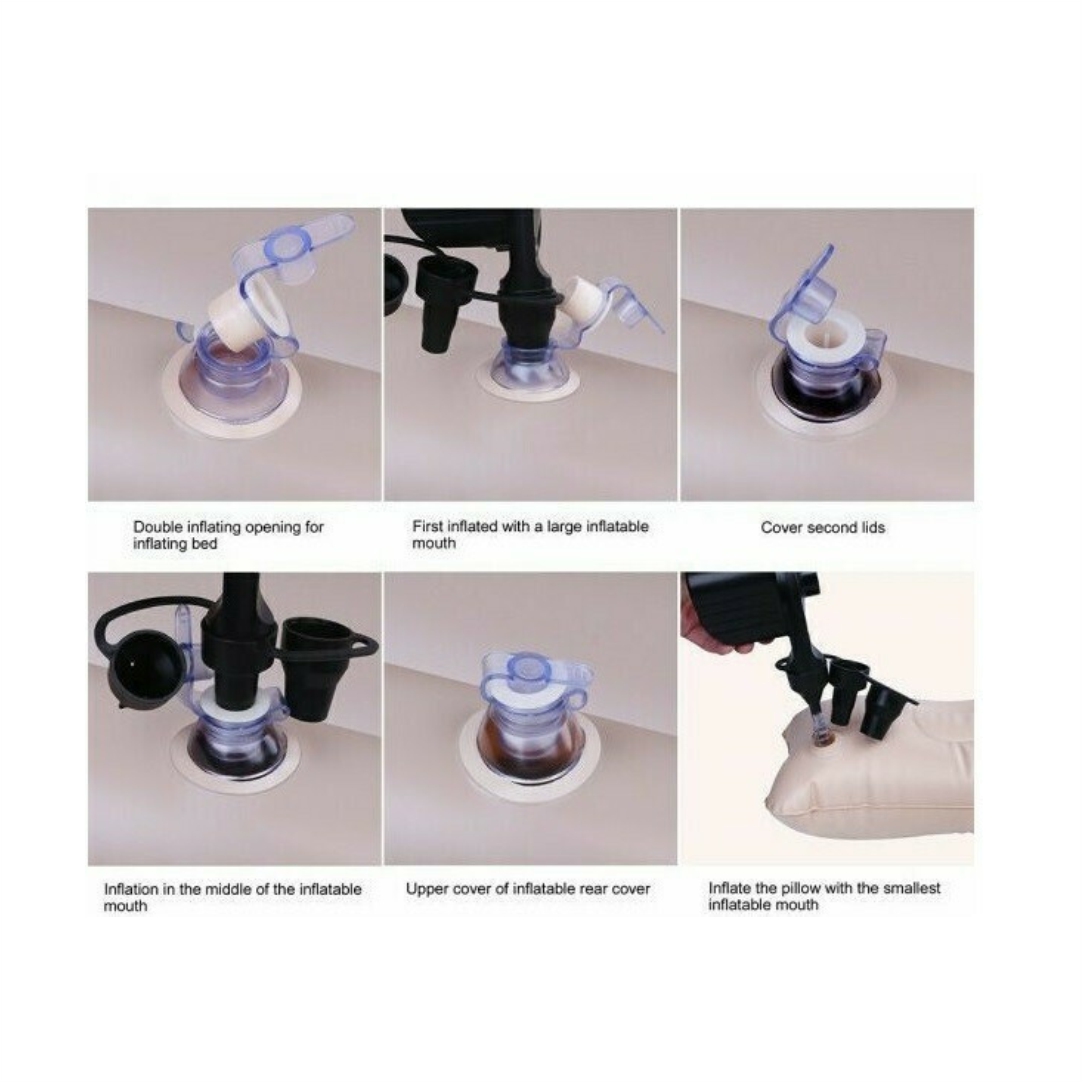 Double inflating opening for inflating bed

First inflated with a large inflatable mouth

Cover second lids

Inflation in the middle of the inflatable mouth

Upper cover of inflatable rear cover

Inflate the pillow with the smallest inflatable mouth