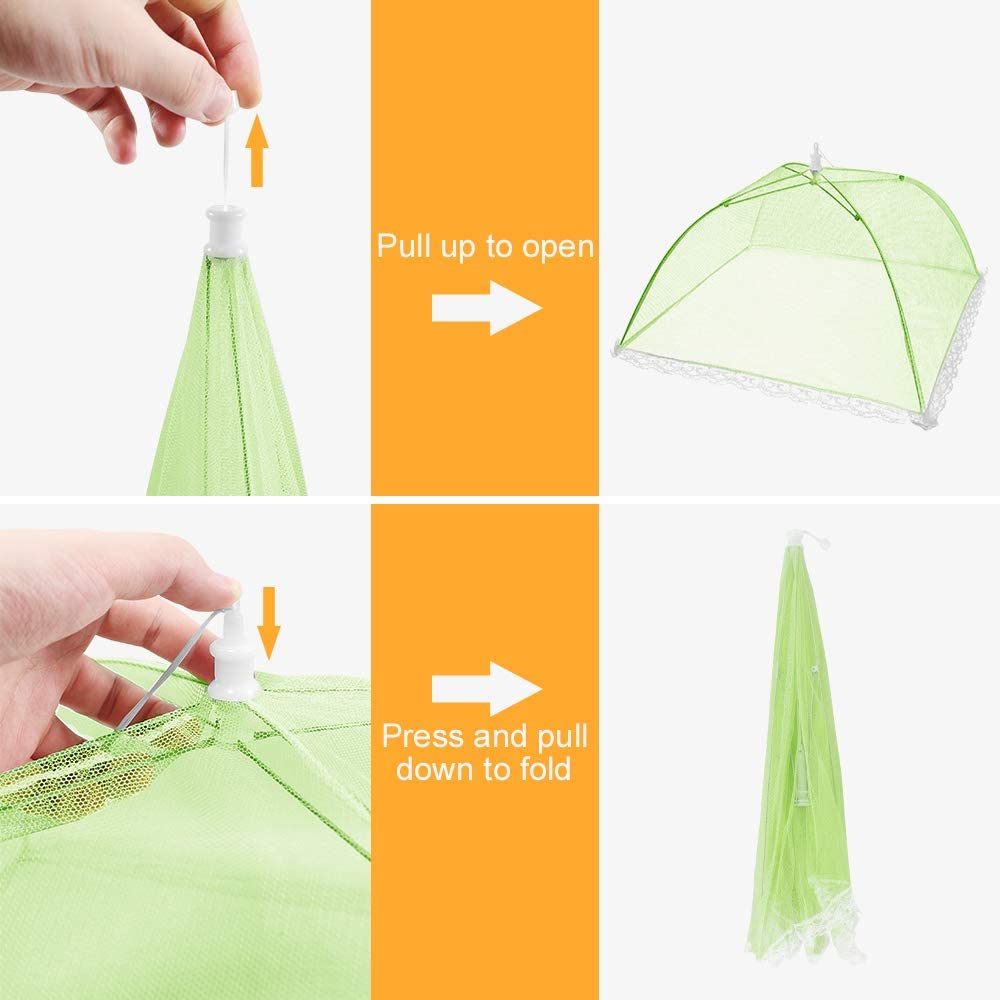 Pull up to open

Press and pull down to fold