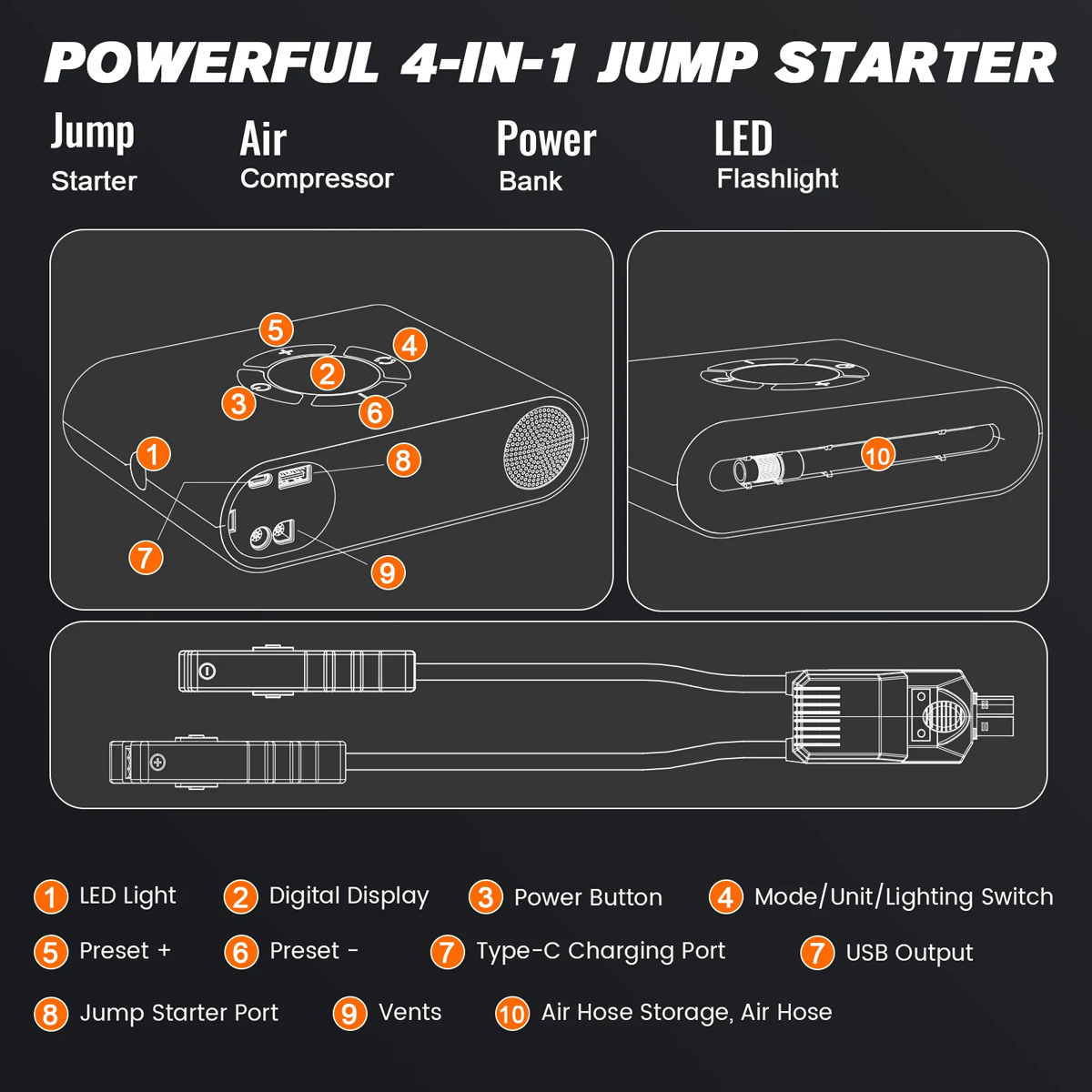 POWERFUL 4-IN-1 JUMP STARTER

Jump Starter

Air Compressor

Power Bank

LED Flashlight

5
4
2
3
6
1
8
7
9
10

1 LED Light
2 Digital Display
3 Power Button
4 Mode/Unit/Lighting Switch
5 Preset +
6 Preset -
7 Type-C Charging Port
7 USB Output
8 Jump Starter Port
9 Vents
10 Air Hose Storage, Air Hose