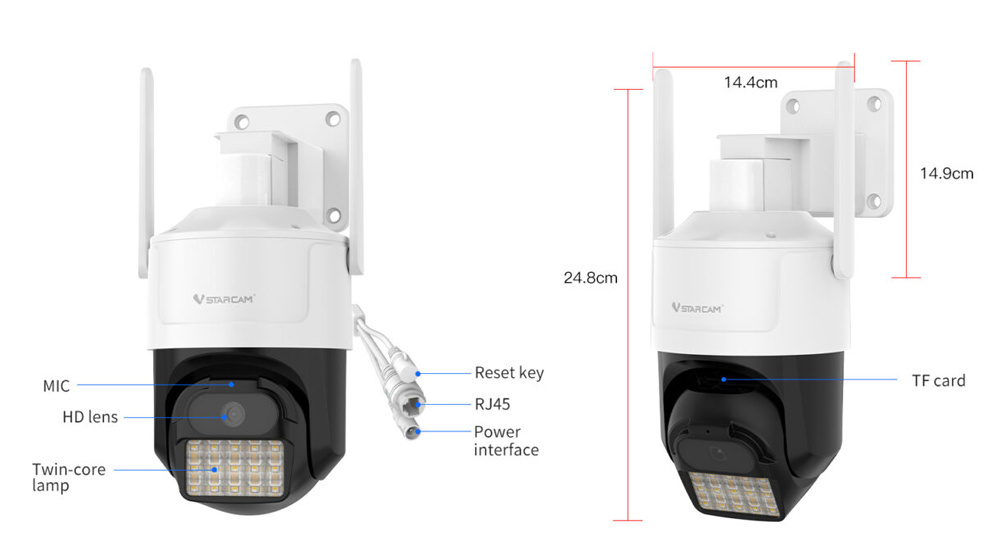 VSTARCAM

MIC

HD lens

Twin-core lamp

Reset key

RJ45

Power interface

14.4cm

14.9cm

24.8cm

VSTARCAM

TF card