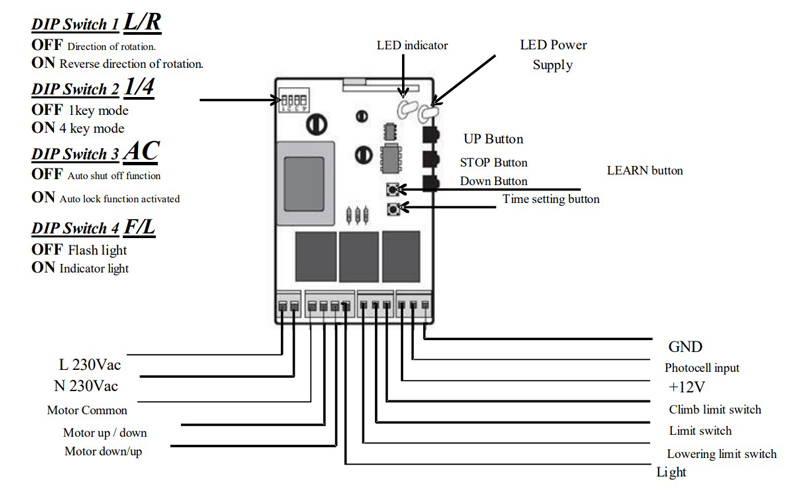 DIP Switch 1 L/R
OFF Direction of rotation.
ON Reverse direction of rotation.

DIP Switch 2 1/4
OFF 1key mode
ON 4 key mode

DIP Switch 3 AC
OFF Auto shut off function
ON Auto lock function activated

DIP Switch 4 F/L
OFF Flash light
ON Indicator light

LED indicator
LED Power Supply

UP Button
STOP Button
Down Button
LEARN button
Time setting button

L 230Vac
N 230Vac
Motor Common
Motor up / down
Motor down/up

GND
Photocell input
+12V
Climb limit switch
Limit switch
Lowering limit switch
Light