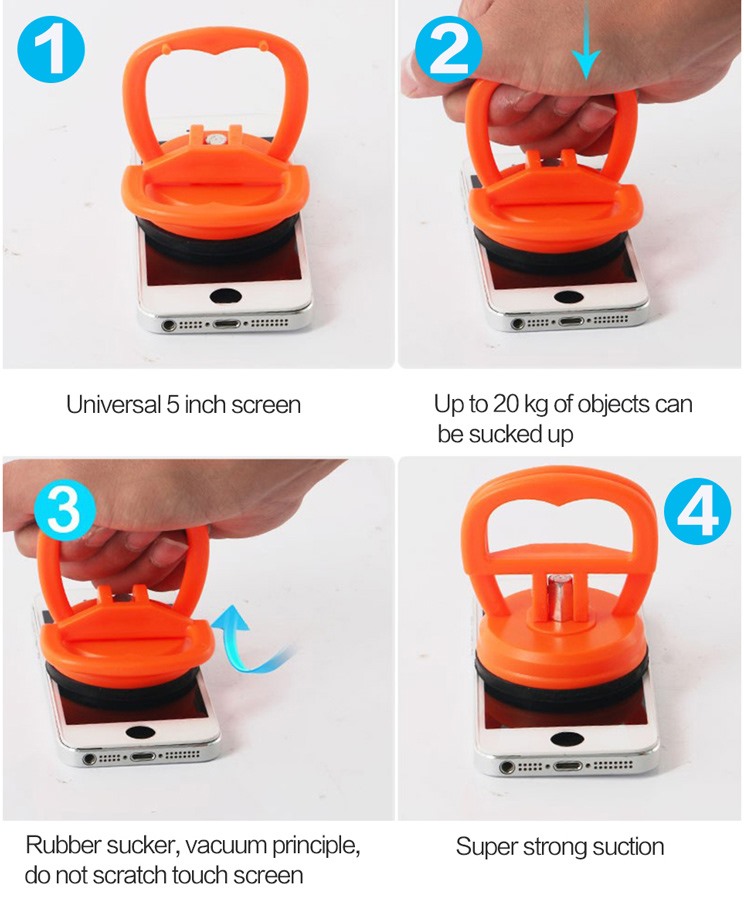 1

Universal 5 inch screen

2

Up to 20 kg of objects can be sucked up

3

Rubber sucker, vacuum principle, do not scratch touch screen

4

Super strong suction