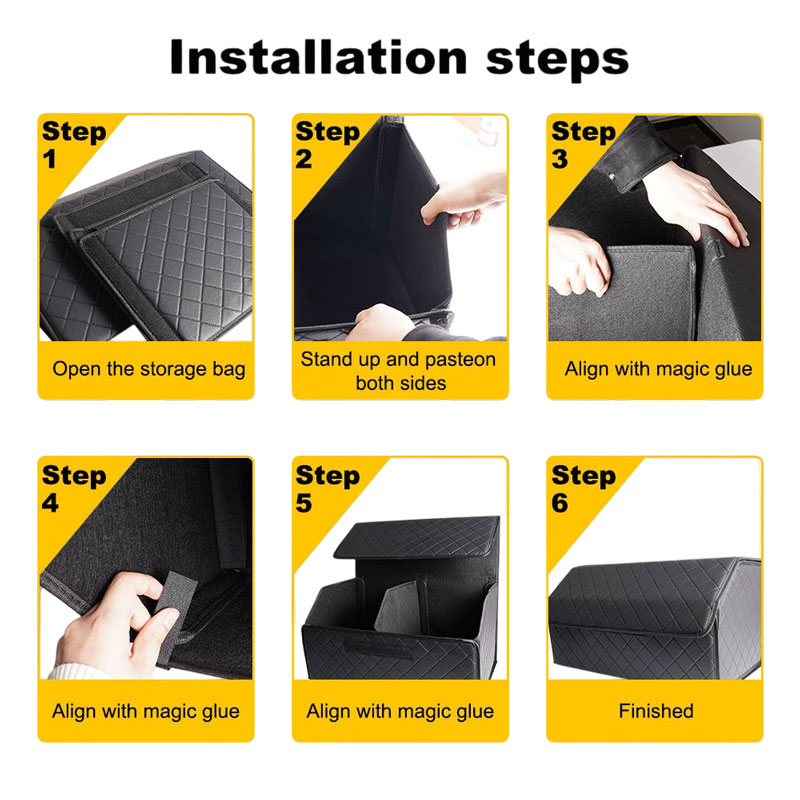 Installation steps

Step 1

Open the storage bag

Step 2

Stand up and pasteon both sides

Step 3

Align with magic glue

Step 4

Align with magic glue

Step 5

Align with magic glue

Step 6

Finished