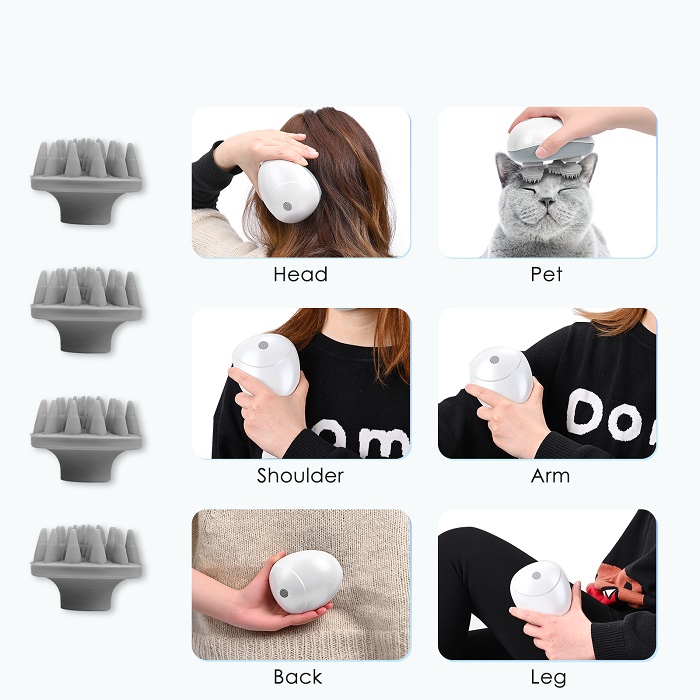 Head

Pet

Shoulder

Arm

Back

Leg