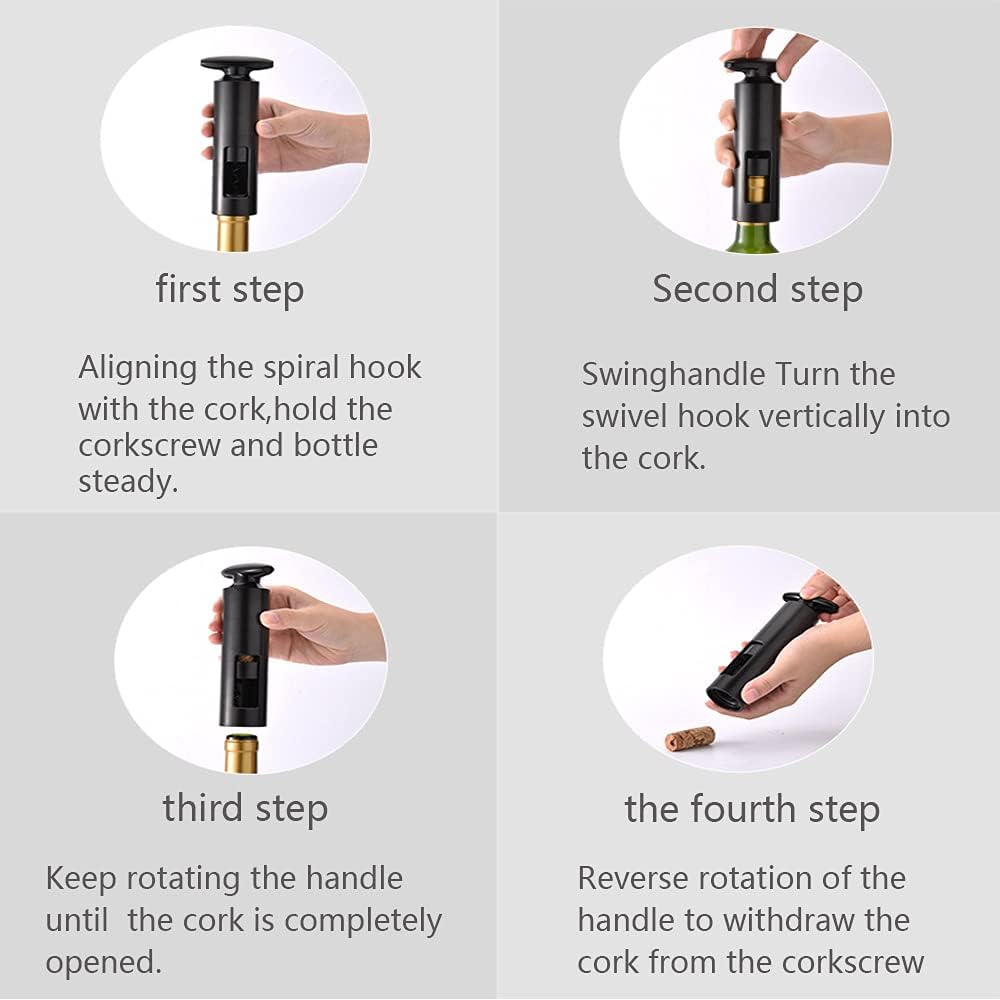 first step

Aligning the spiral hook with the cork,hold the corkscrew and bottle steady.

Second step

Swinghandle Turn the swivel hook vertically into the cork.

third step

Keep rotating the handle until  the cork is completely opened.

the fourth step

Reverse rotation of the handle to withdraw the cork from the corkscrew