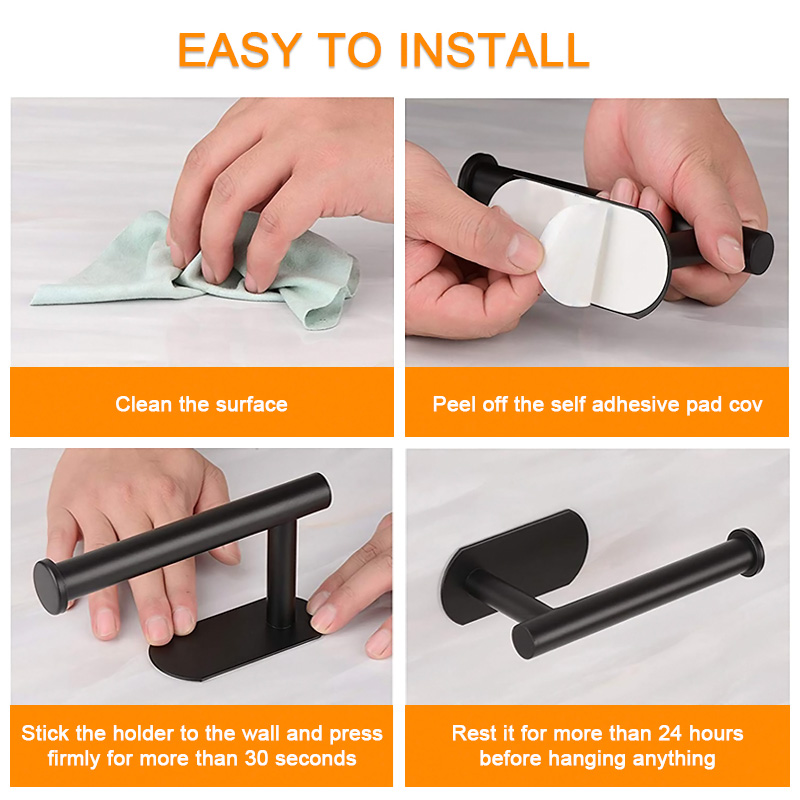 EASY TO INSTALL

Clean the surface

Peel off the self adhesive pad cov

Stick the holder to the wall and press firmly for more than 30 seconds

Rest it for more than 24 hours before hanging anything